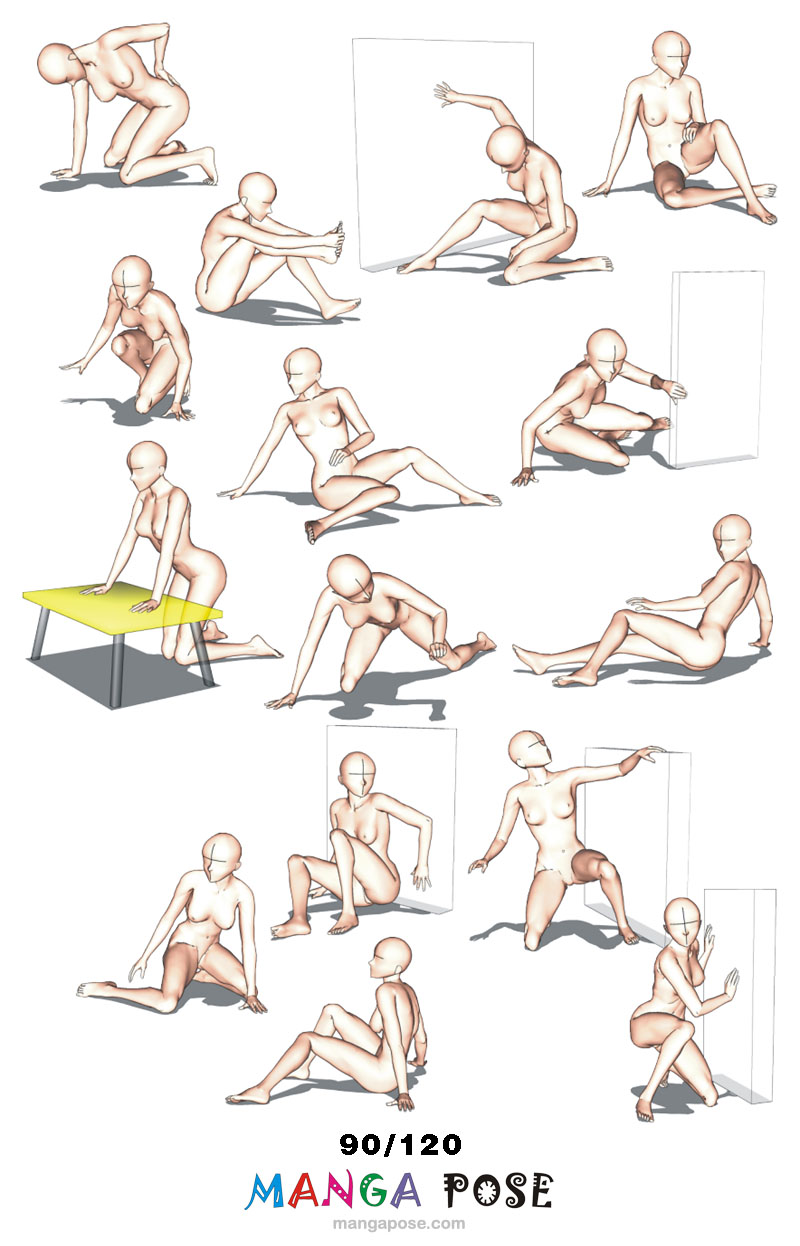 90/120
MANGA POSE
mangapose.com