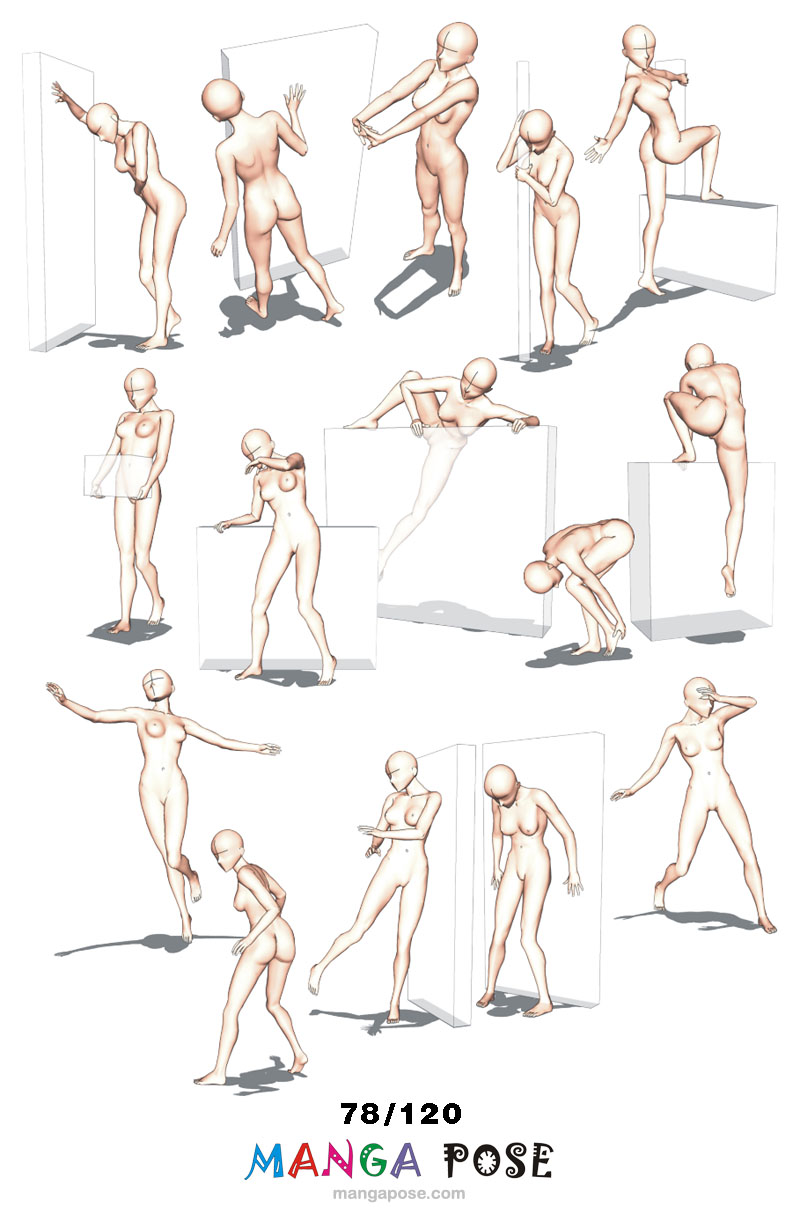 78/120
MANGA POSE
mangapose.com