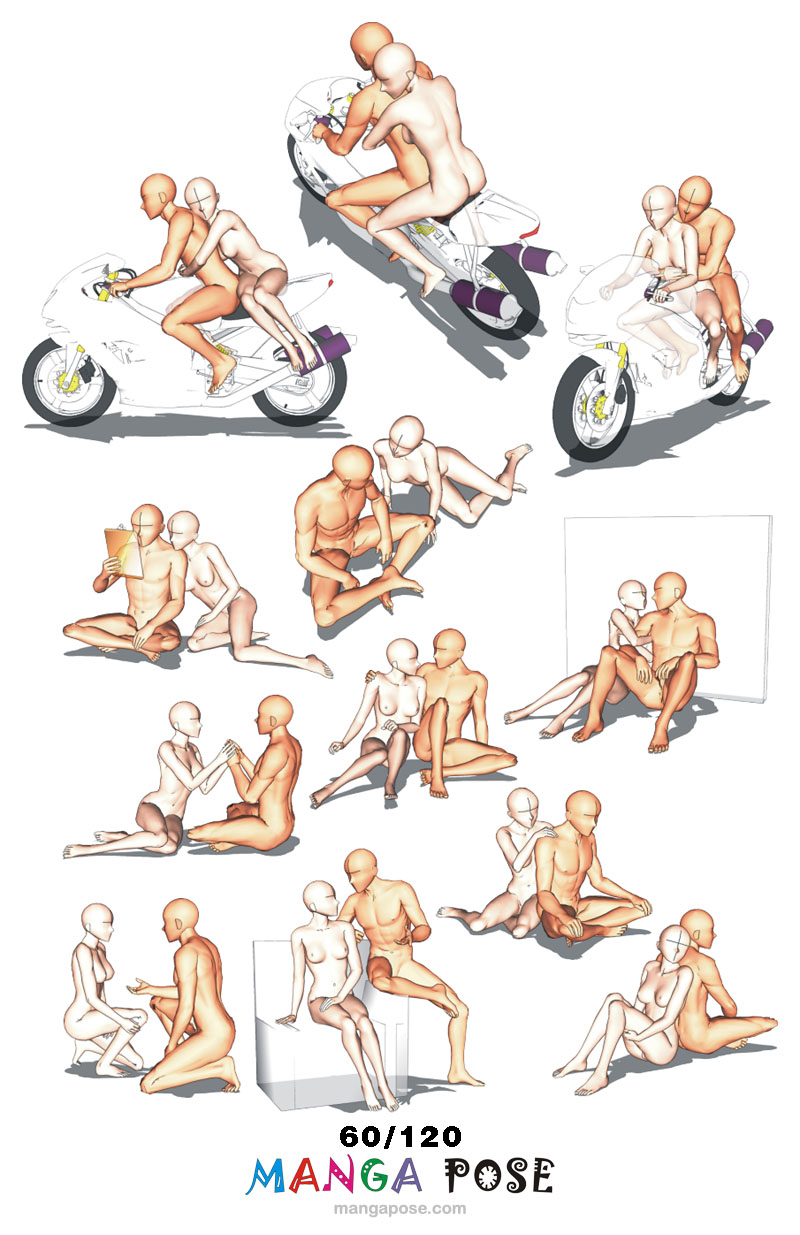 60/120
MANGA POSE
mangapose.com