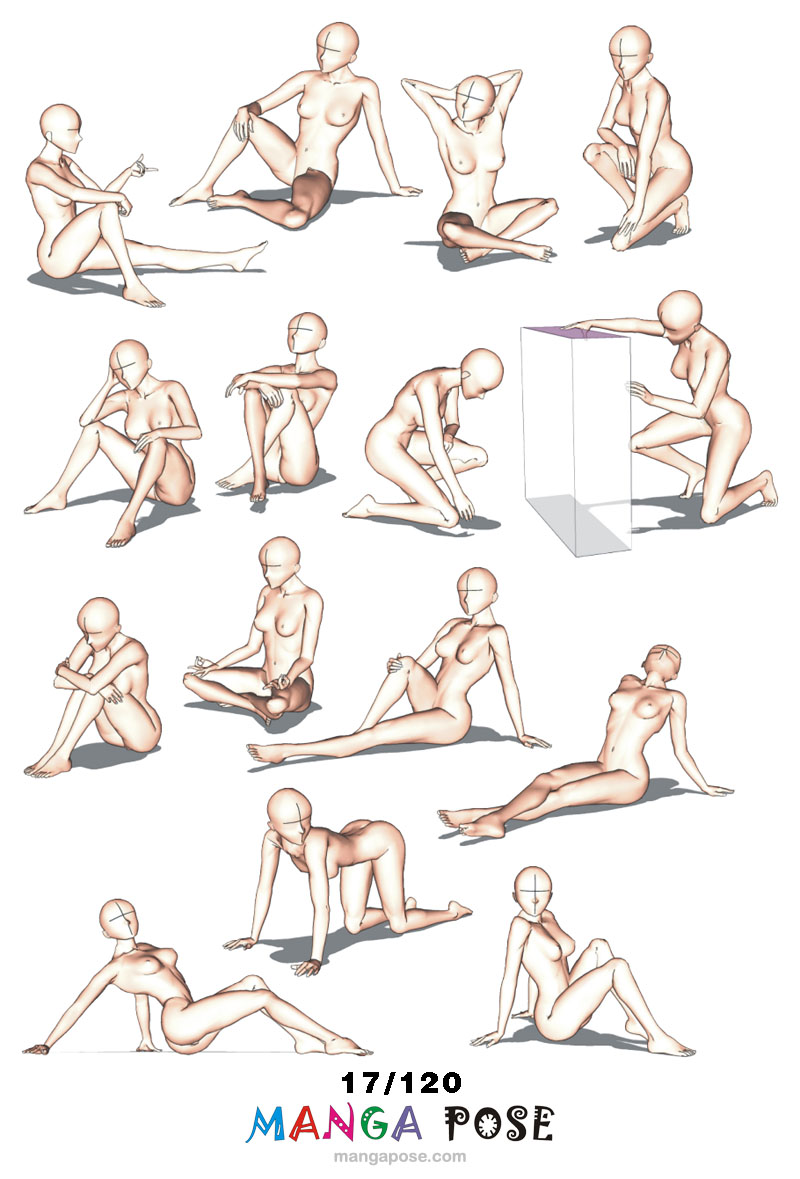 17/120
MANGA POSE
mangapose.com